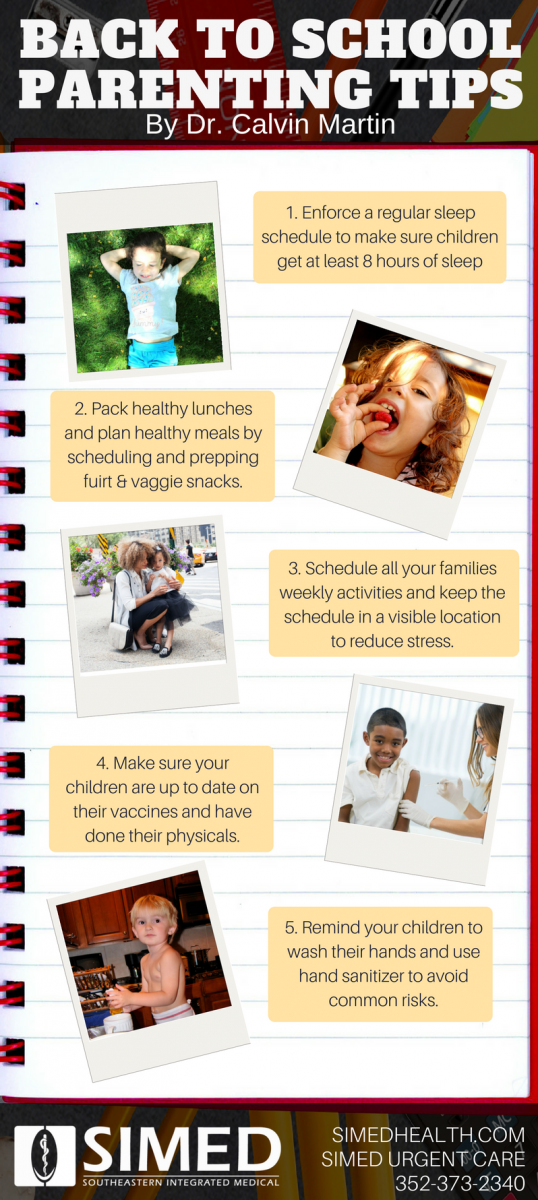 BACK TO SCHOOL PARENTING TIPS
By Dr. Calvin Martin

1. Enforce a regular sleep schedule to make sure children get at least 8 hours of sleep

2. Pack healthy lunches and plan healthy meals by scheduling and prepping fuirt & vaggie snacks.

3. Schedule all your families weekly activities and keep the schedule in a visible location to reduce stress.

4. Make sure your children are up to date on their vaccines and have done their physicals.

5. Remind your children to wash their hands and use hand sanitizer to avoid common risks.

SIMED
SOUTHEASTERN INTEGRATED MEDICAL

SIMEDHEALTH.COM
SIMED URGENT CARE
352-373-2340